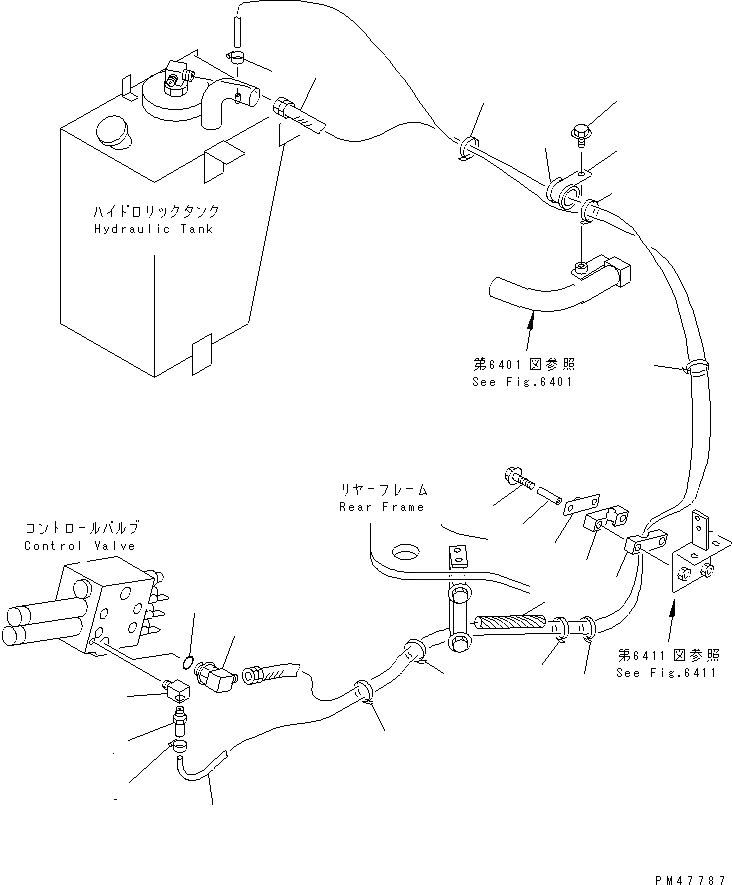 ハイドロリックタンク
Hydraulic Tank

第6401図参照
See Fig.6401

リヤーフレーム
Rear Frame

コントロールバルブ
Control Valve

第6411図参照
See Fig.6411

PM47787