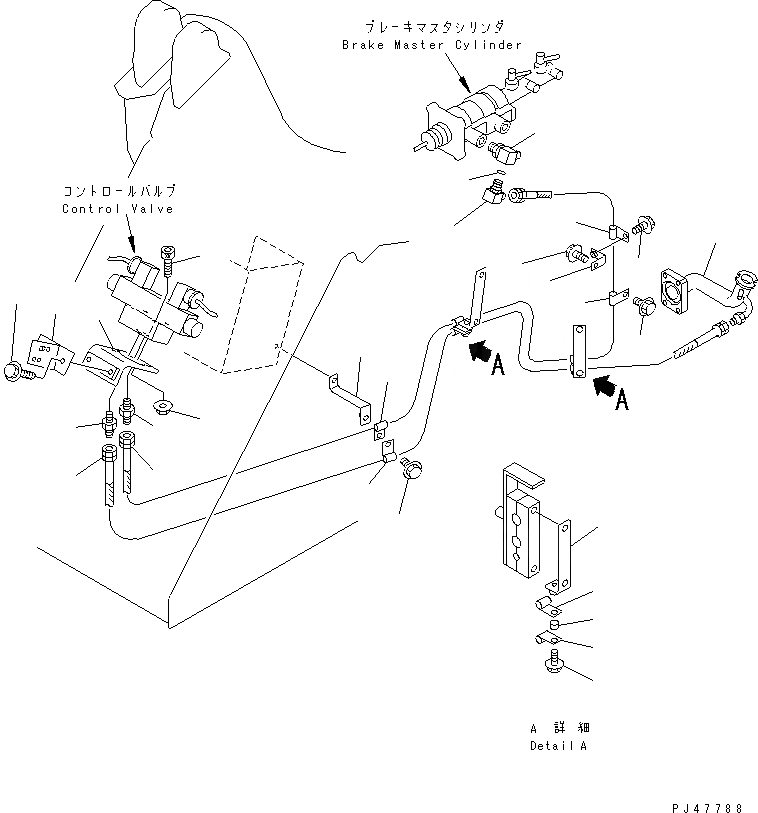 ブレーキマスタシリンダ
Brake Master Cylinder

コントロールバルブ
Control Valve

A

A

A 詳細
Detail A

PJ47788