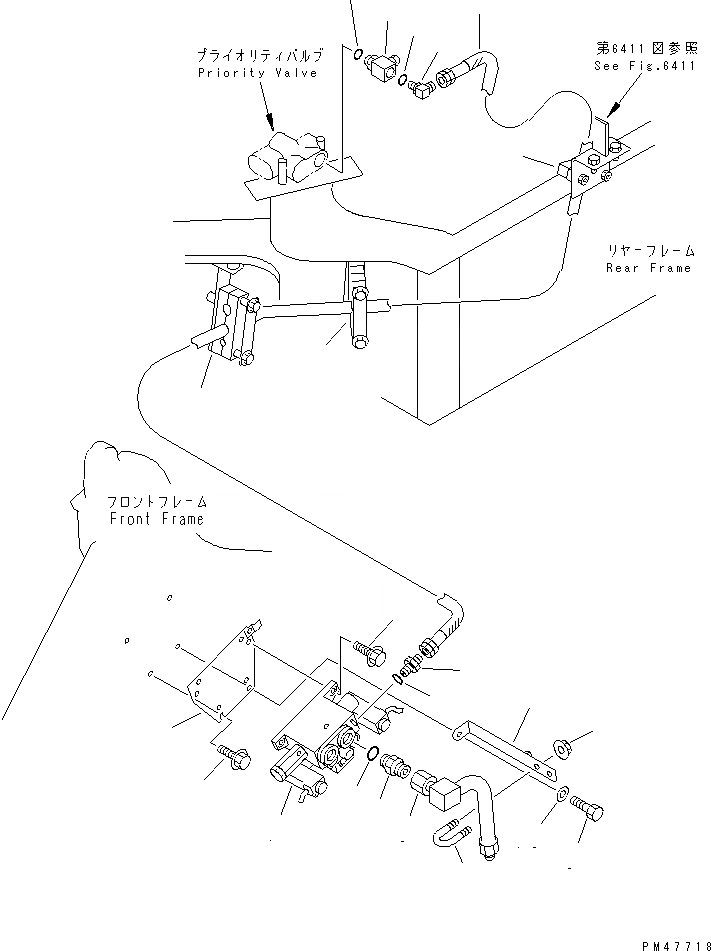 プライオリティバルブ
Priority Valve

第6411図参照
See Fig.6411

リヤーフレーム
Rear Frame

フロントフレーム
Front Frame

PM47718