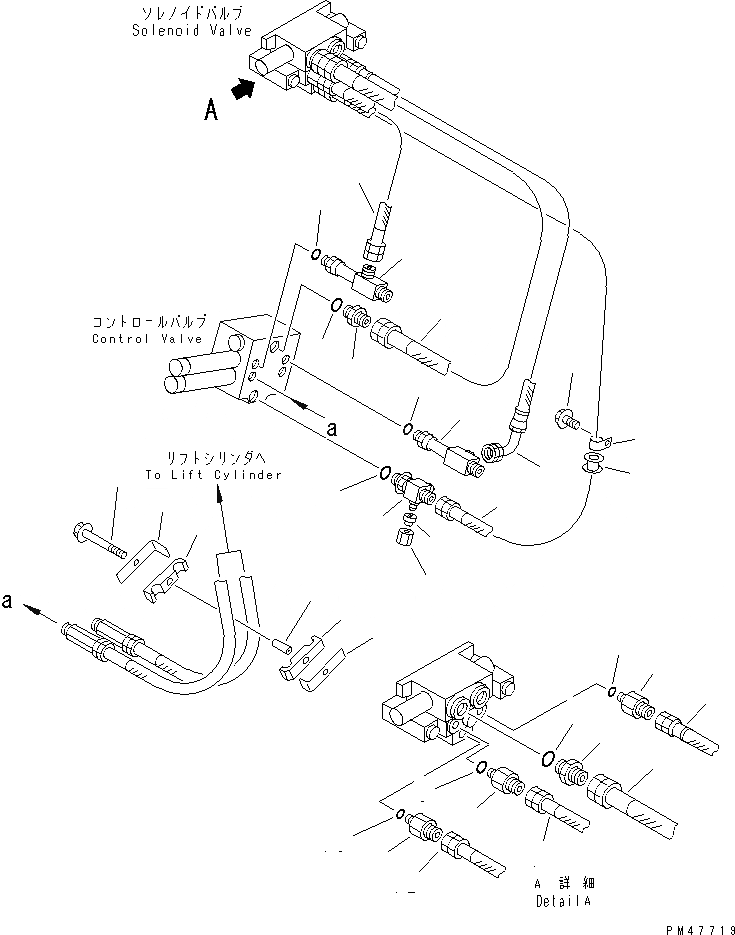 ソレノイドバルブ
Solenoid Valve

A

コントロールバルブ
Control Valve

a

リフトシリンダへ
To Lift Cylinder

a

A 詳細
Detail A

PM47719