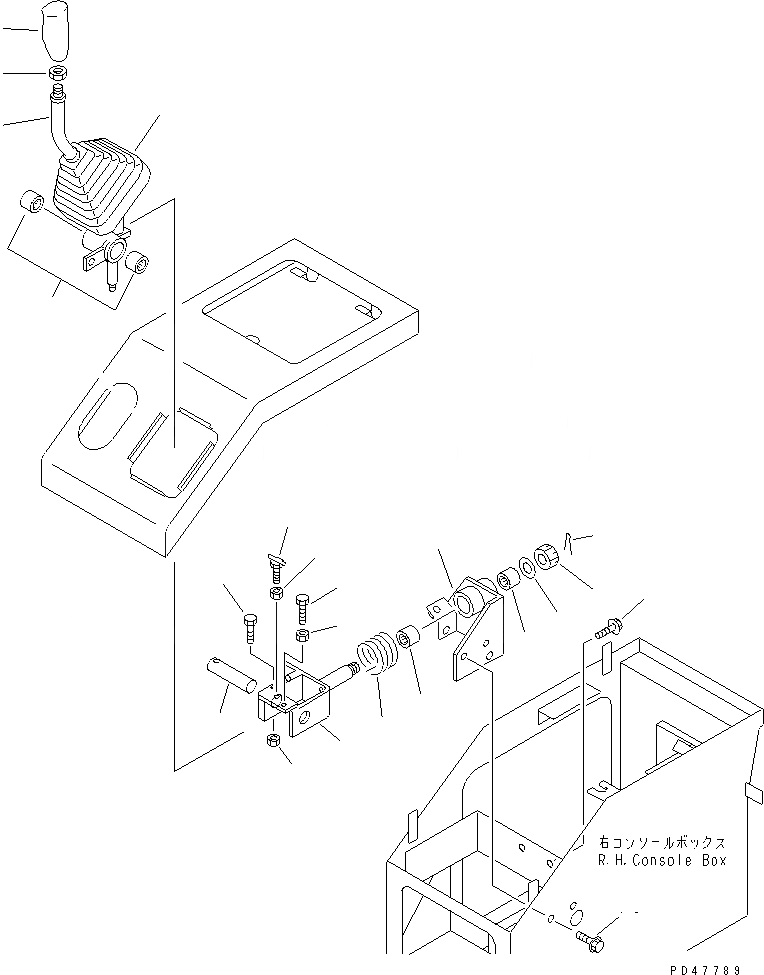 右コンソールボックス
R.H.Console Box

PD47789