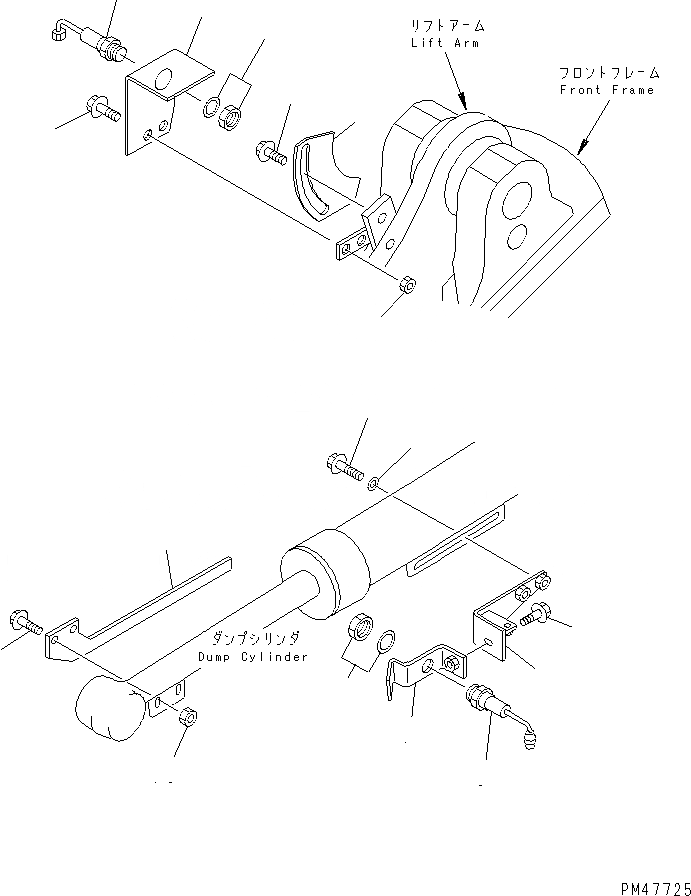 リフトアーム
Lift Arm

フロントフレーム
Front Frame

ダンプシリンダ
Dump Cylinder

PM47725