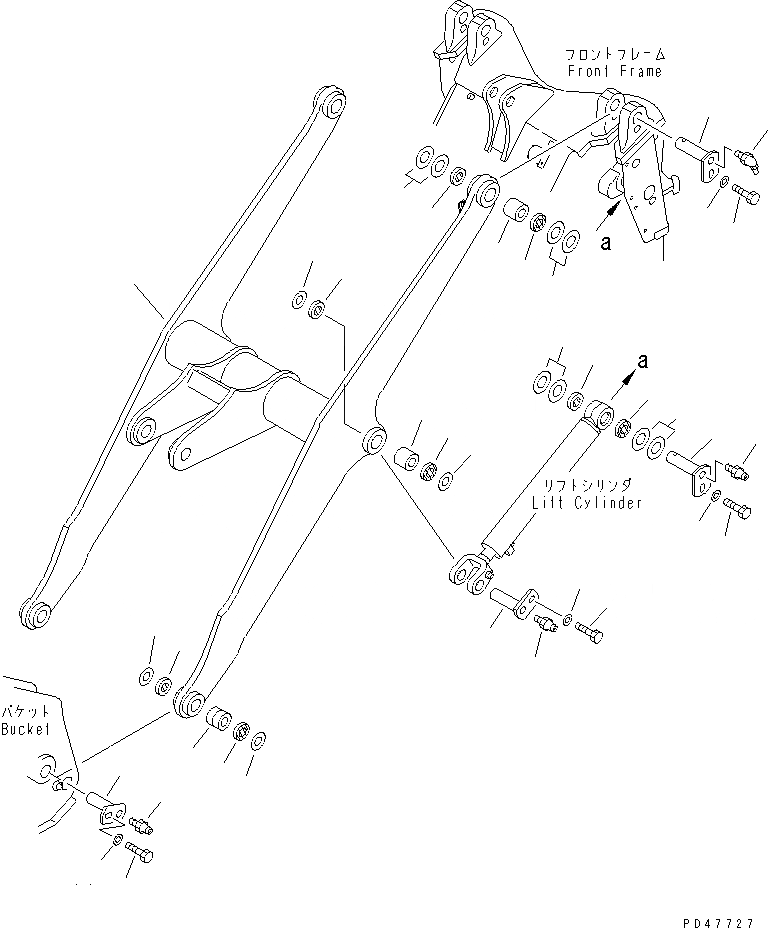 フロントフレーム
Front Frame

a

a

リフトシリンダ
Lift Cylinder

バケット
Bucket

PD47727