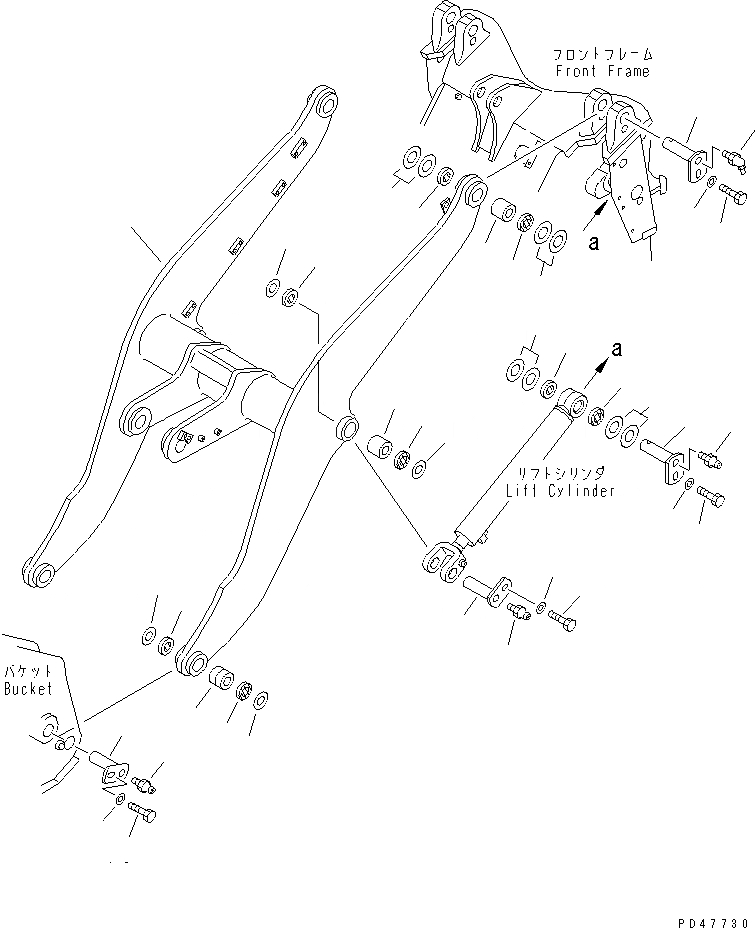 フロントフレーム
Front Frame

a

a

リフトシリンダ
Lift Cylinder

バケット
Bucket

PD47730