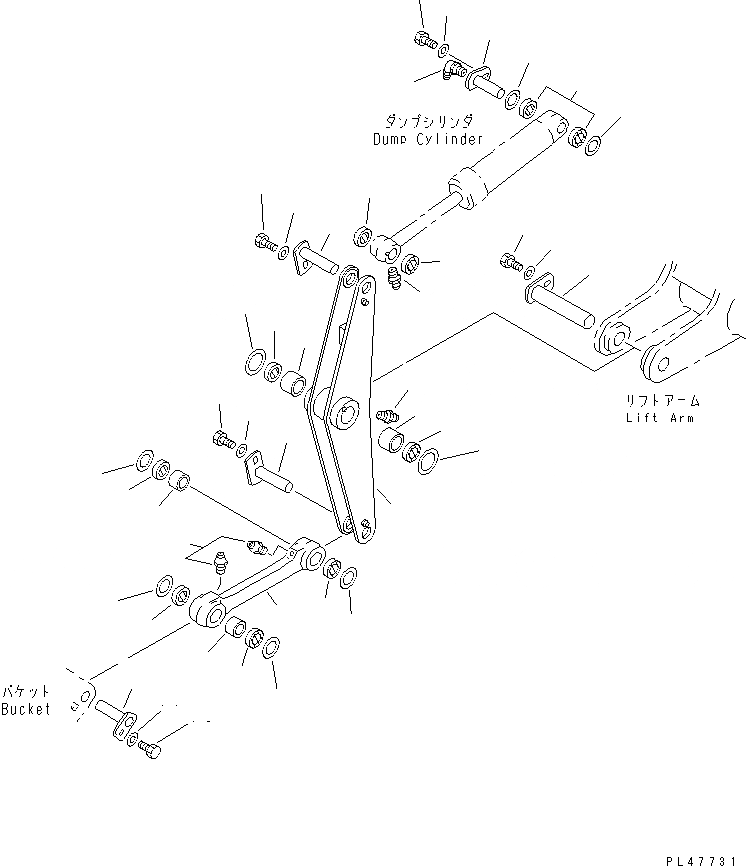 ダンプシリンダ
Dump Cylinder

リフトアーム
Lift Arm

バケット
Bucket

PL47731