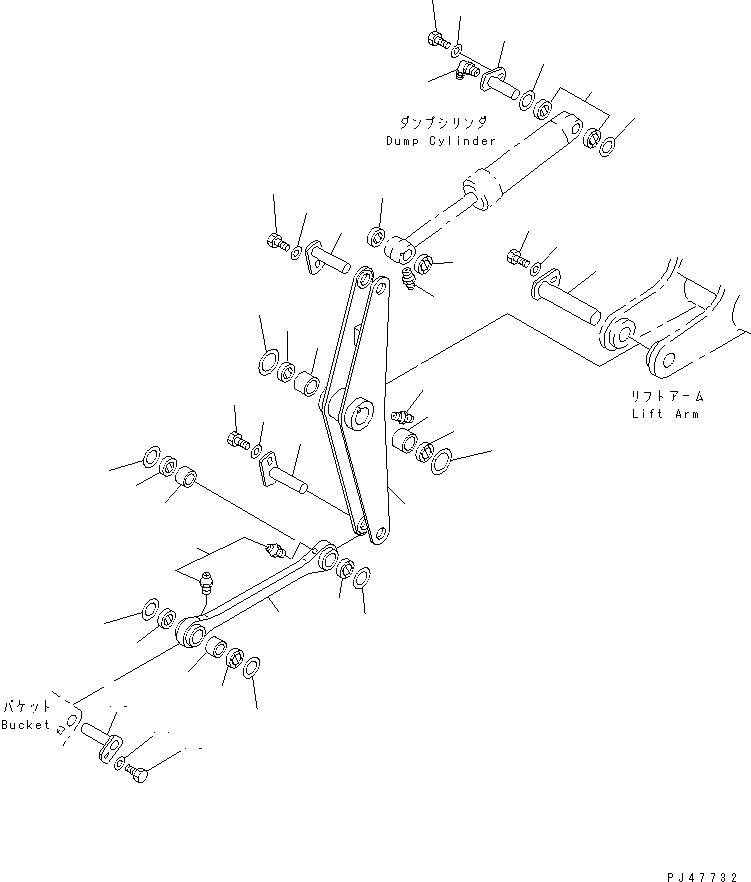 ダンプシリンダ
Dump Cylinder

リフトアーム
Lift Arm

バケット
Bucket

PJ47732