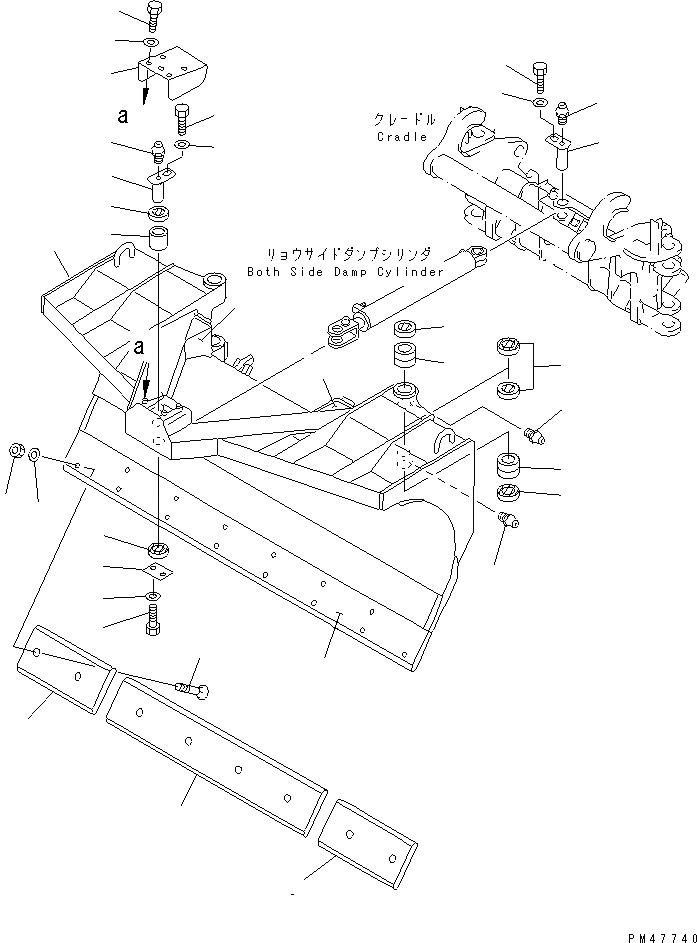 a

クレードル
Cradle

リョウサイドダンプシリンダ
Both Side Damp Cylinder

a

PM47740