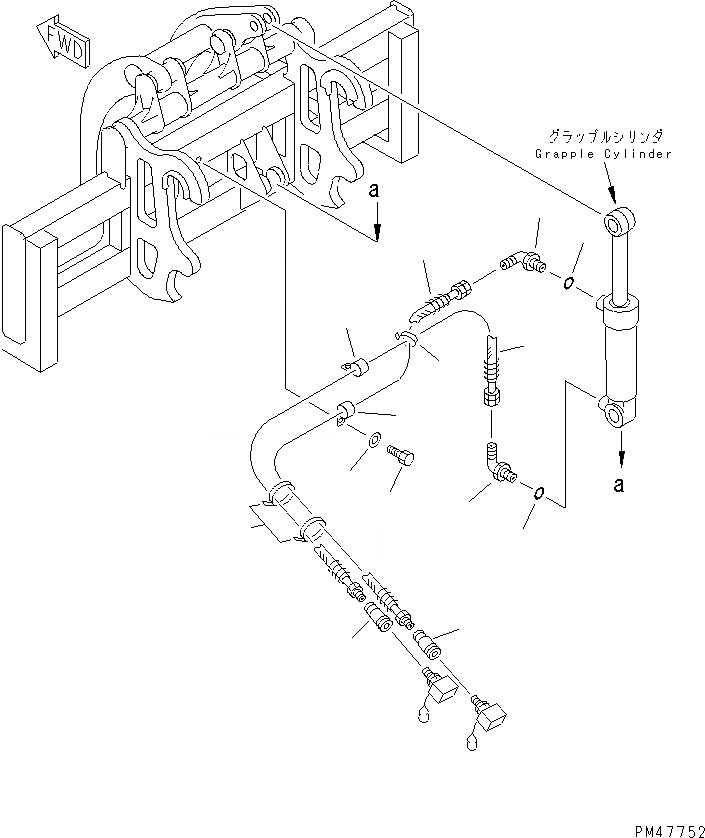 FWD

グラップルシリンダ
Grapple Cylinder

a

a

PM47752