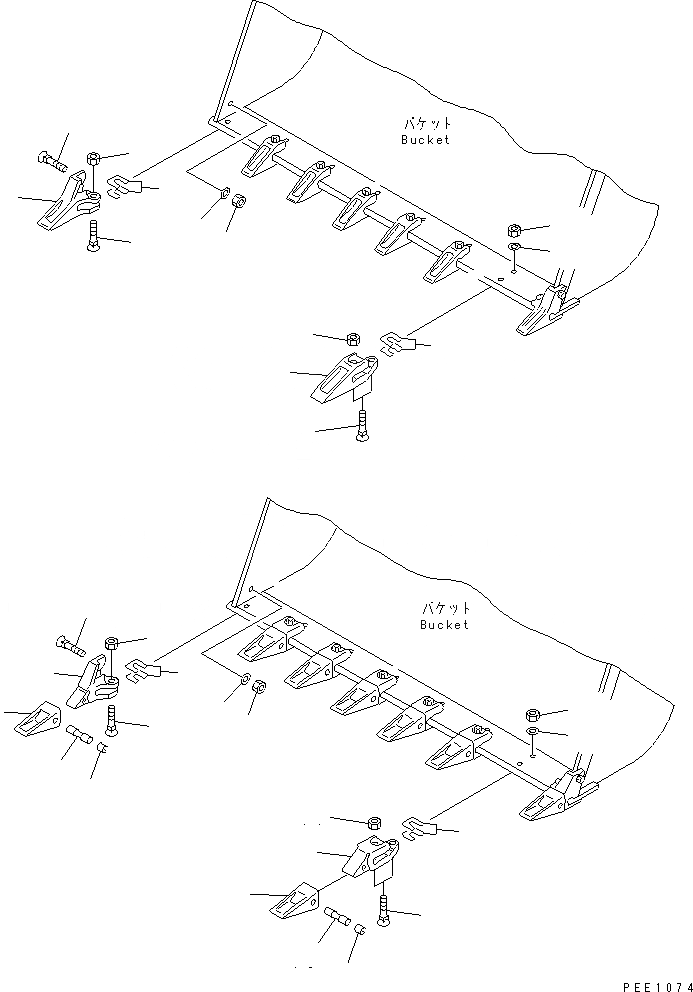 バケット
Bucket

バケット
Bucket

PEE1074