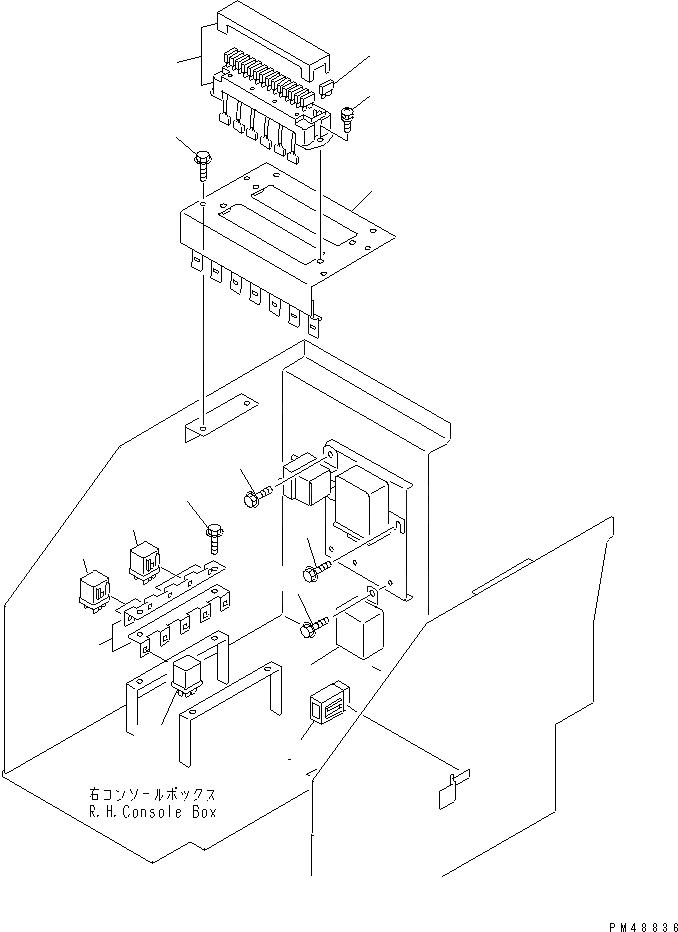 右コンソールボックス
R.H.Console Box

PM48836