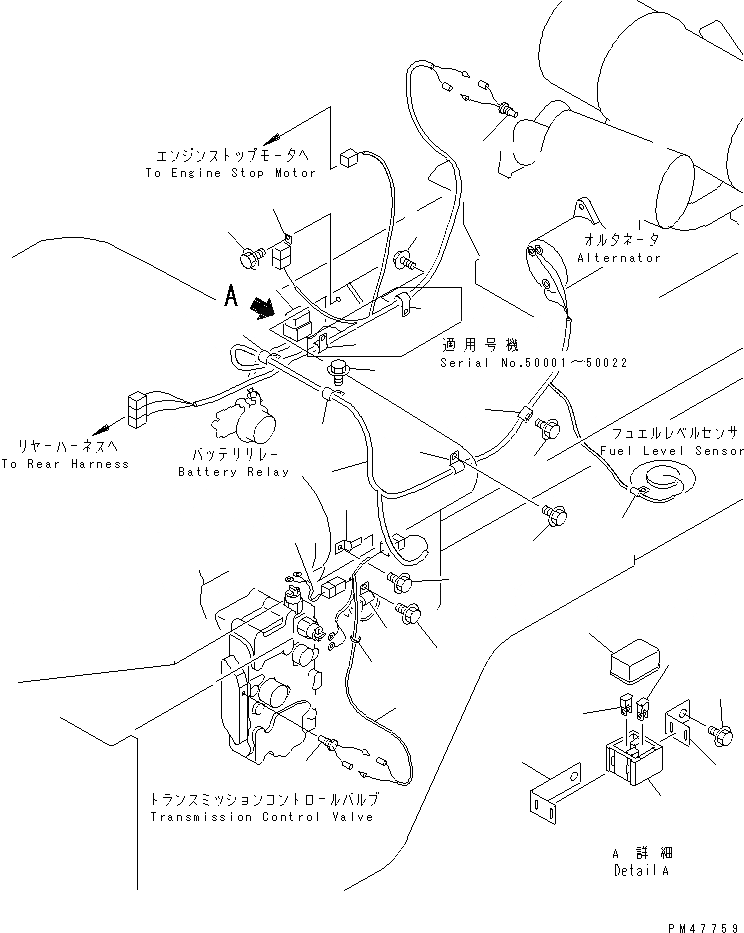 エンジンストップモータへ
To Engine Stop Motor

オルタネータ
Alternator

A

適用号機
Serial No.50001~50022

リヤーハーネスへ
To Rear Harness

バッテリリレー
Battery Relay

フュエルレベルセンサ
Fuel Level Sensor

トランスミッションコントロールバルブ
Transmission Control Valve

A 詳細
Detail A

PM47759