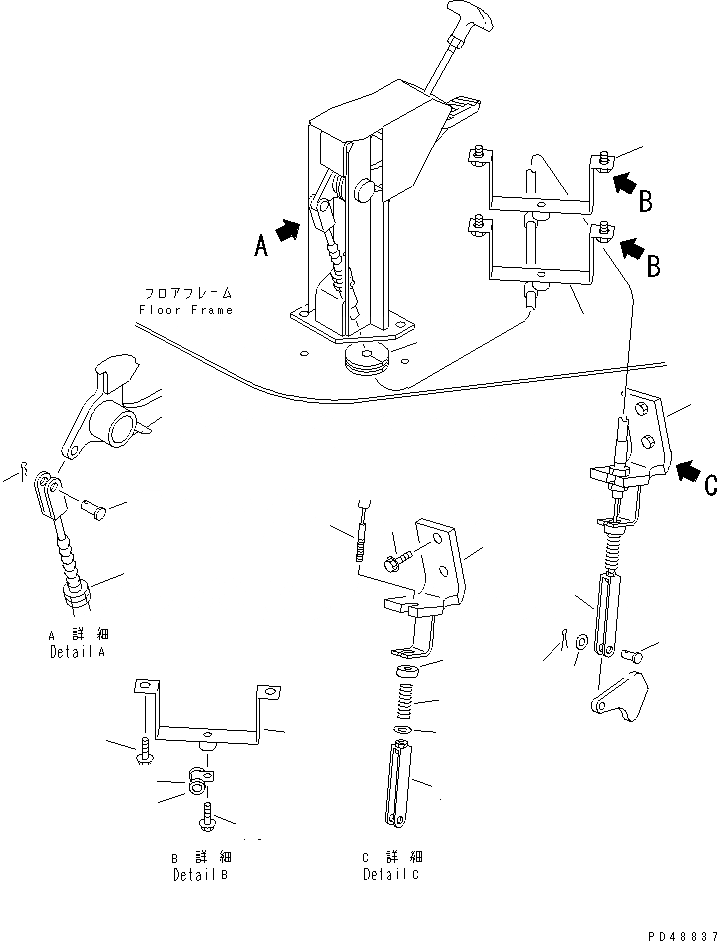 A
B
B
フロアフレーム
Floor Frame
C
A 詳細
Detail A
B 詳細
Detail B
C 詳細
Detail C
PD48837