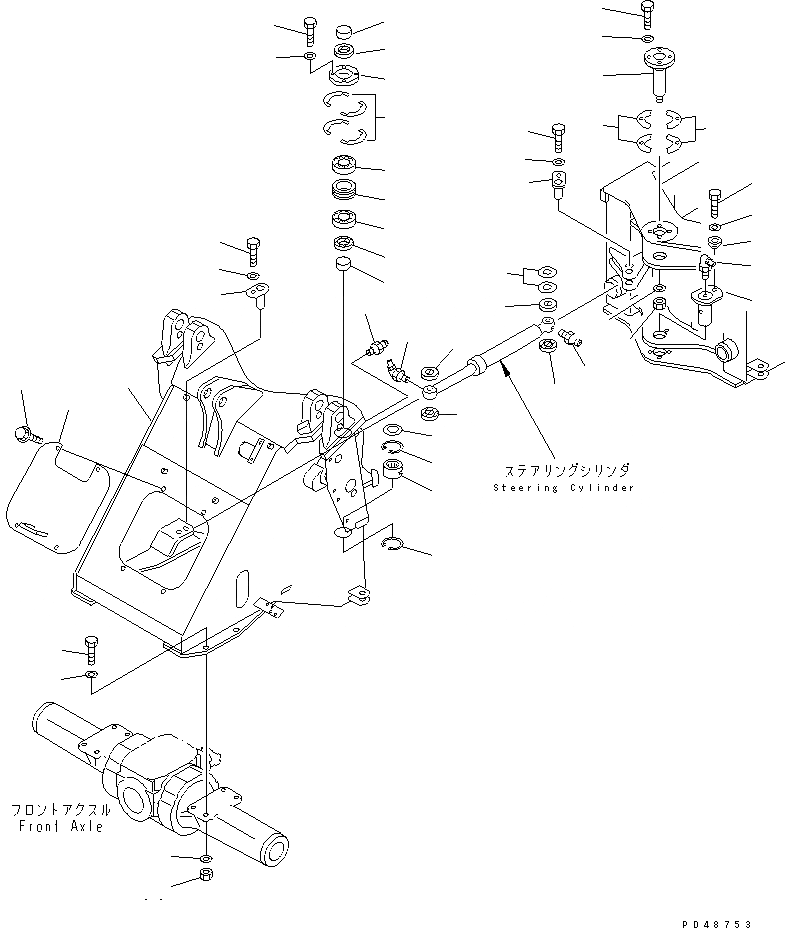 ステアリングシリンダ
Steering Cylinder

フロントアクスル
Front Axle

PD48753