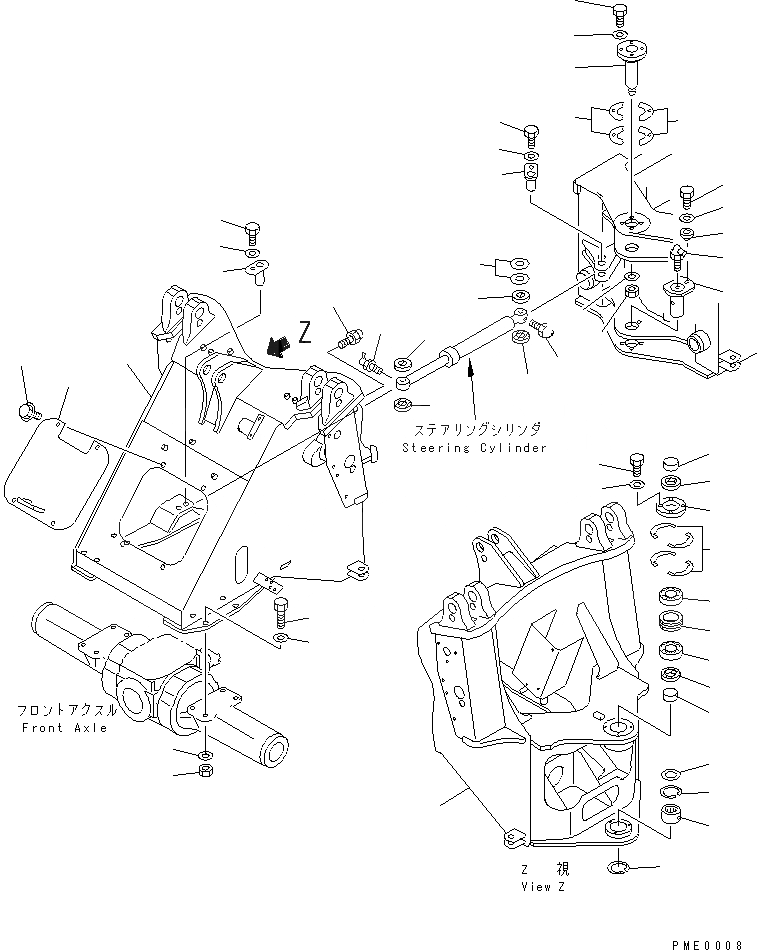 Z

ステアリングシリンダ
Steering Cylinder

フロントアクスル
Front Axle

Z 視
View Z

PME0008