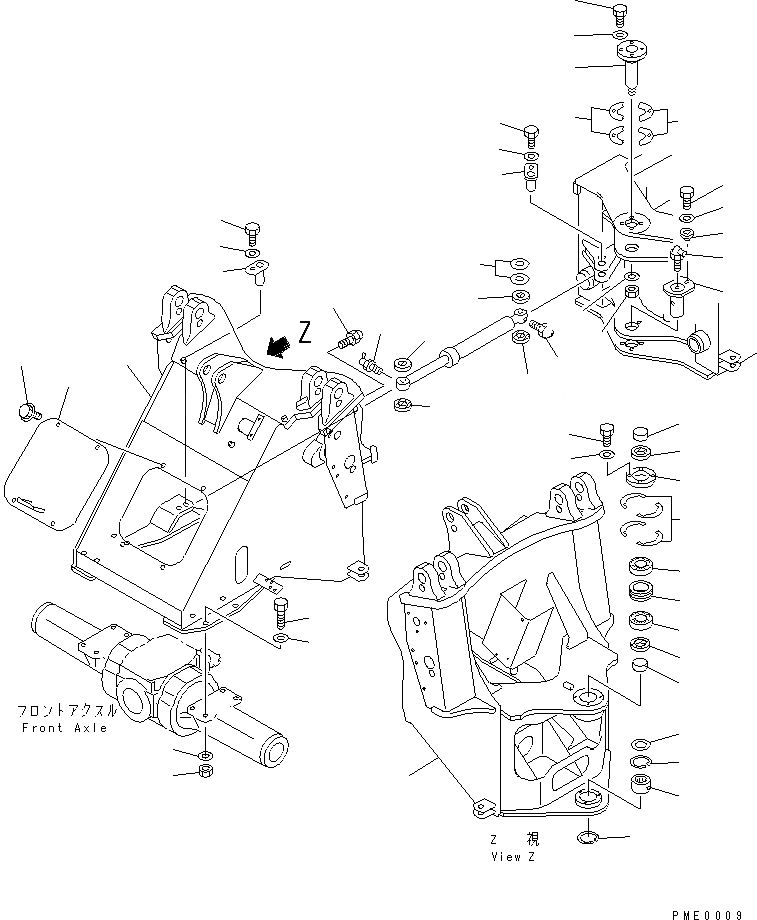 Z

フロントアクスル
Front Axle

Z 視
View Z

PME0009