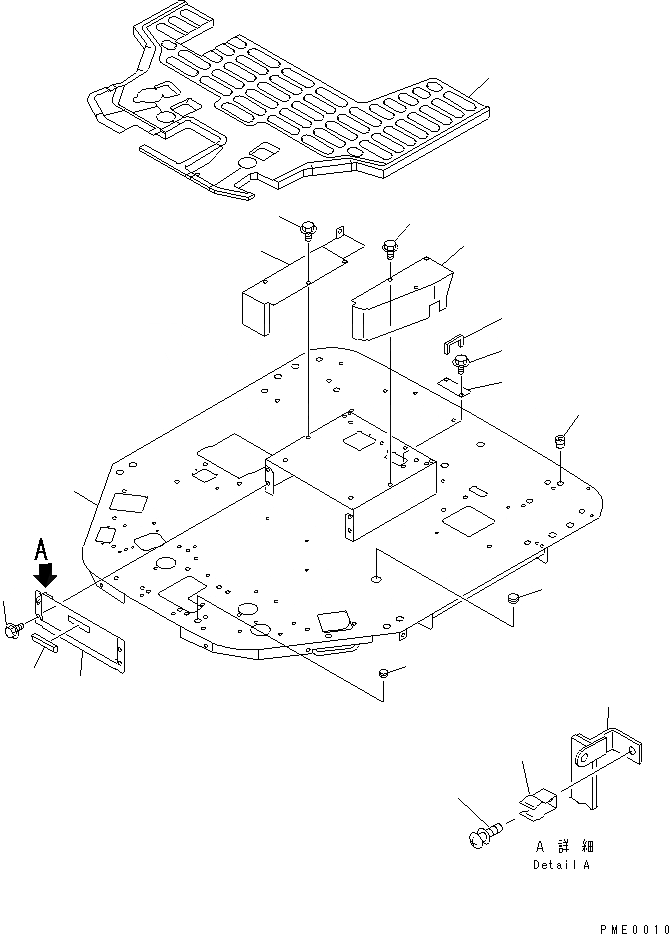 A

A 詳細
Detail A

PME0010