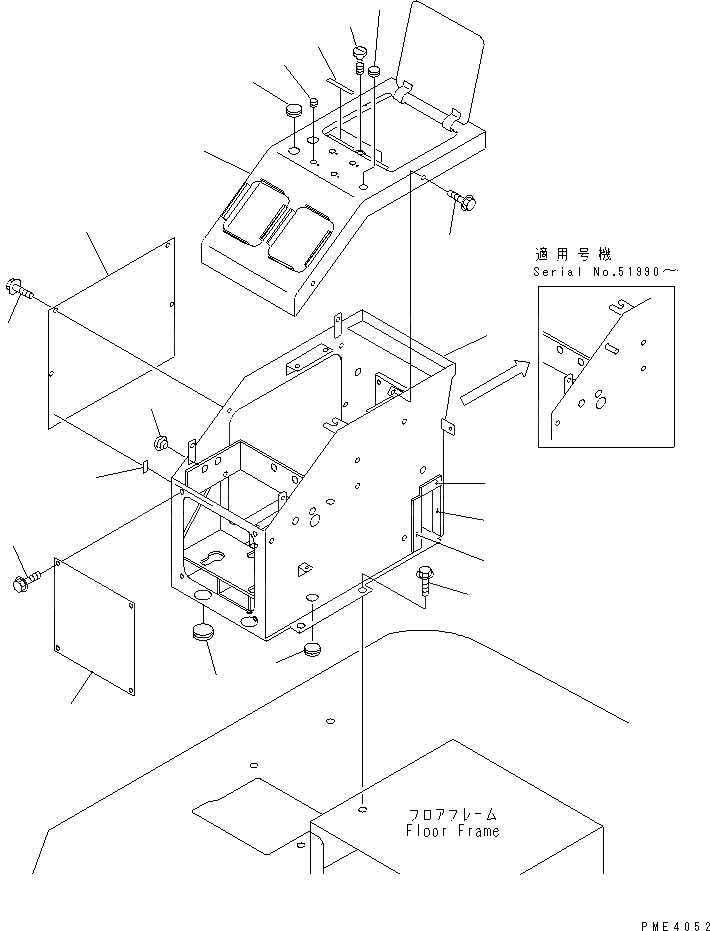 適用号機
Serial No.51990～

フロアフレーム
Floor Frame

PME4052