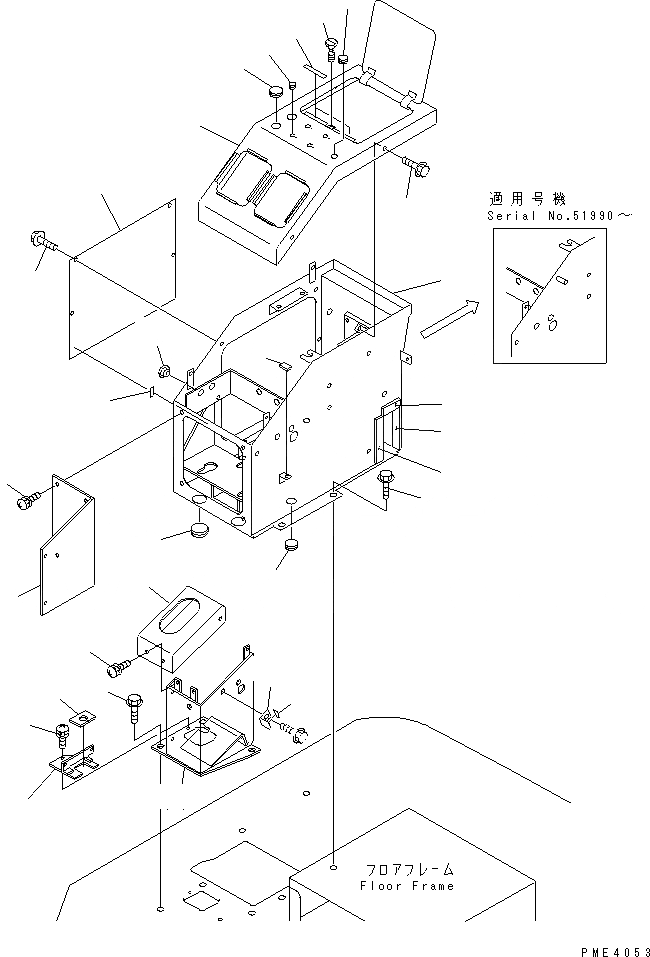 適用号機
Serial No.51990～

フロアフレーム
Floor Frame

PME4053