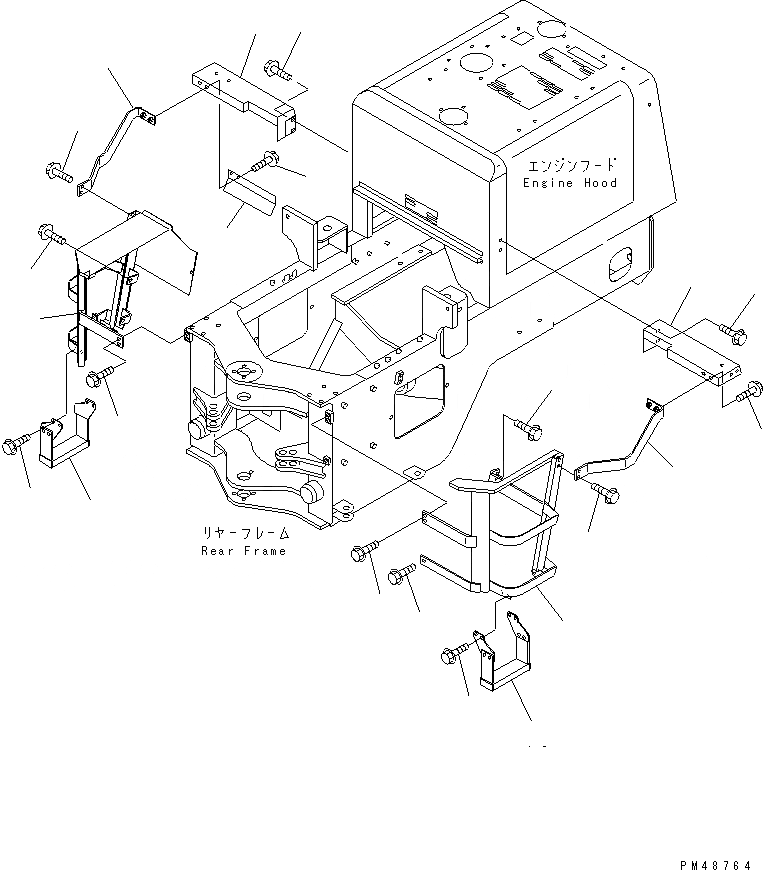 エンジンフード
Engine Hood

リヤーフレーム
Rear Frame

PM48764