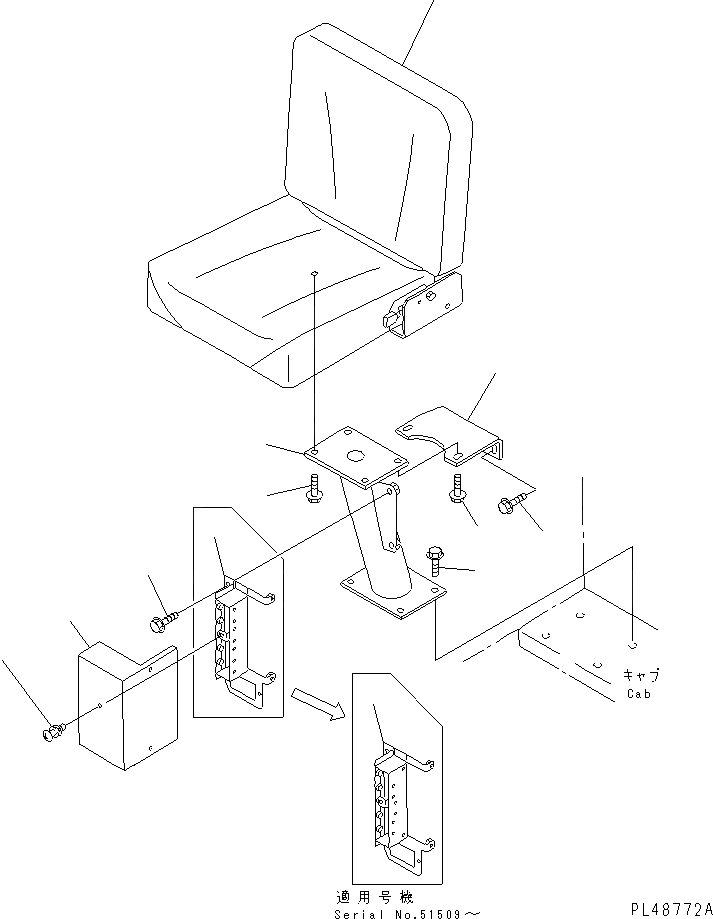 キャブ
Cab

適用号機
Serial No.51509～

PL48772A