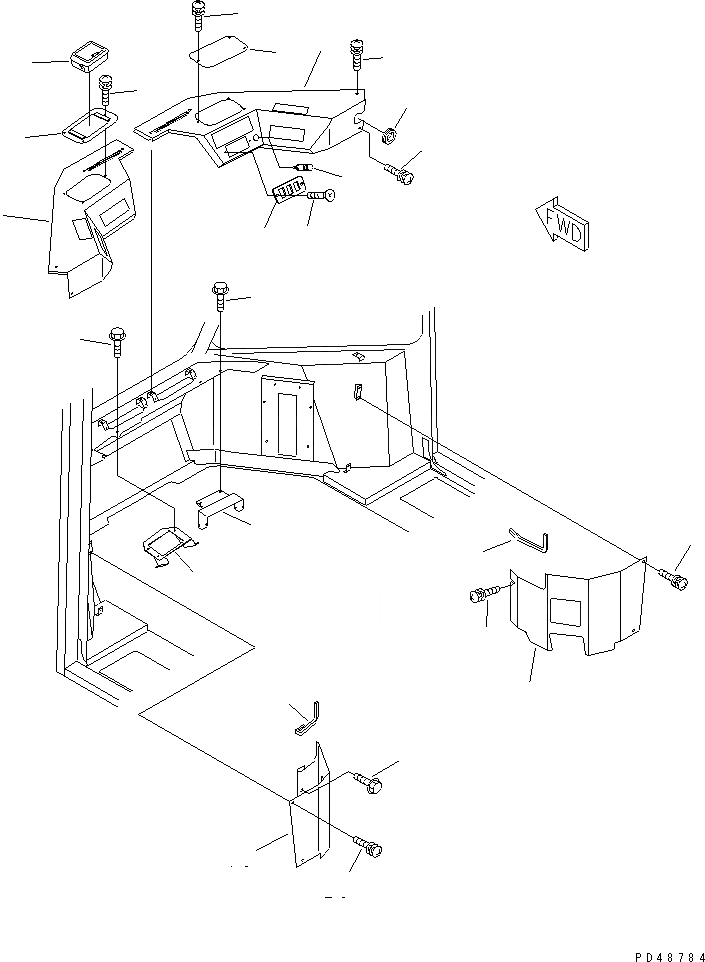 FWD

PD48784