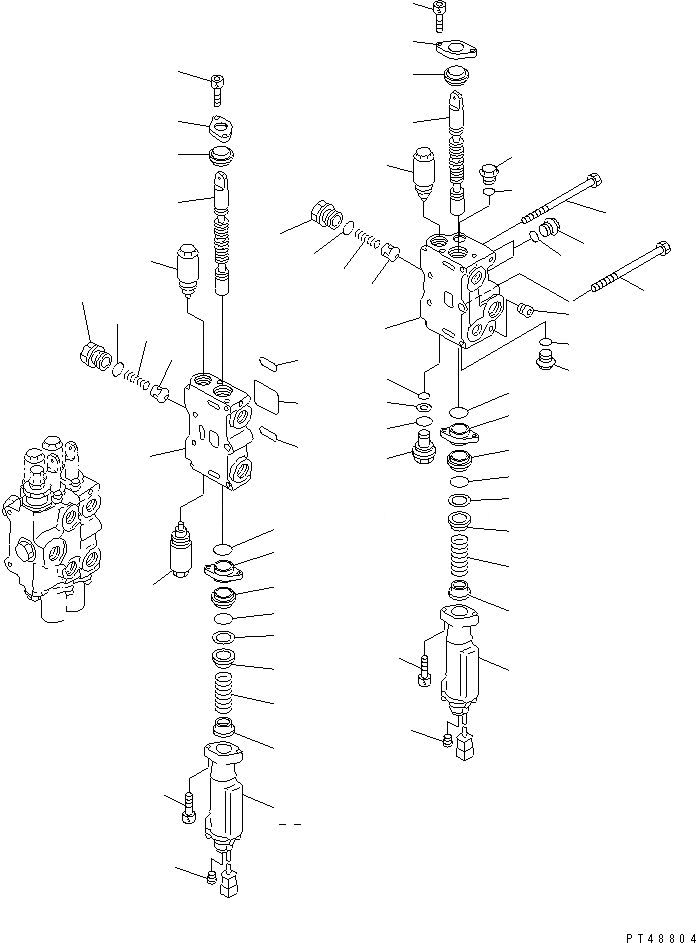 PT48804