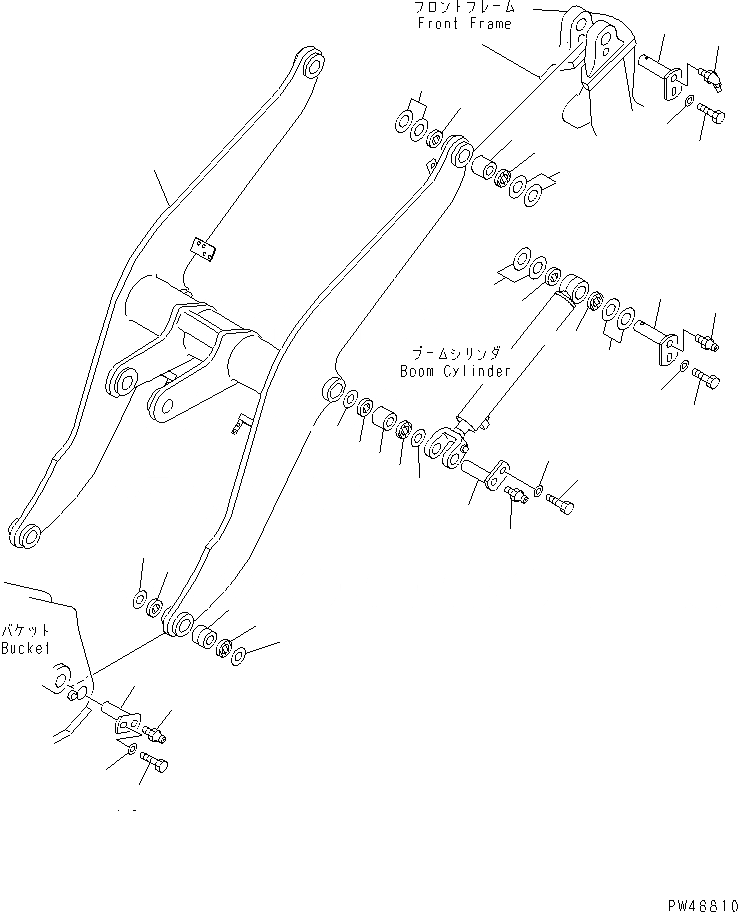 フロントフレーム
Front Frame

ブームシリンダ
Boom Cylinder

バケット
Bucket

PW46810