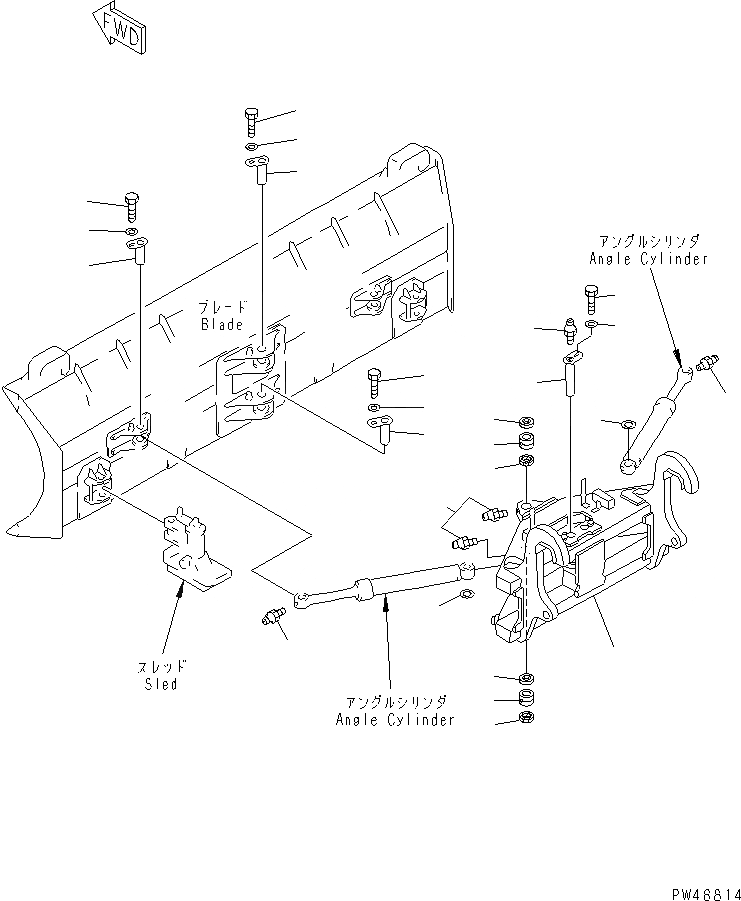 FWD

アングルシリンダ
Angle Cylinder

ブレード
Blade

スレッド
Sled

アングルシリンダ
Angle Cylinder

PW46814