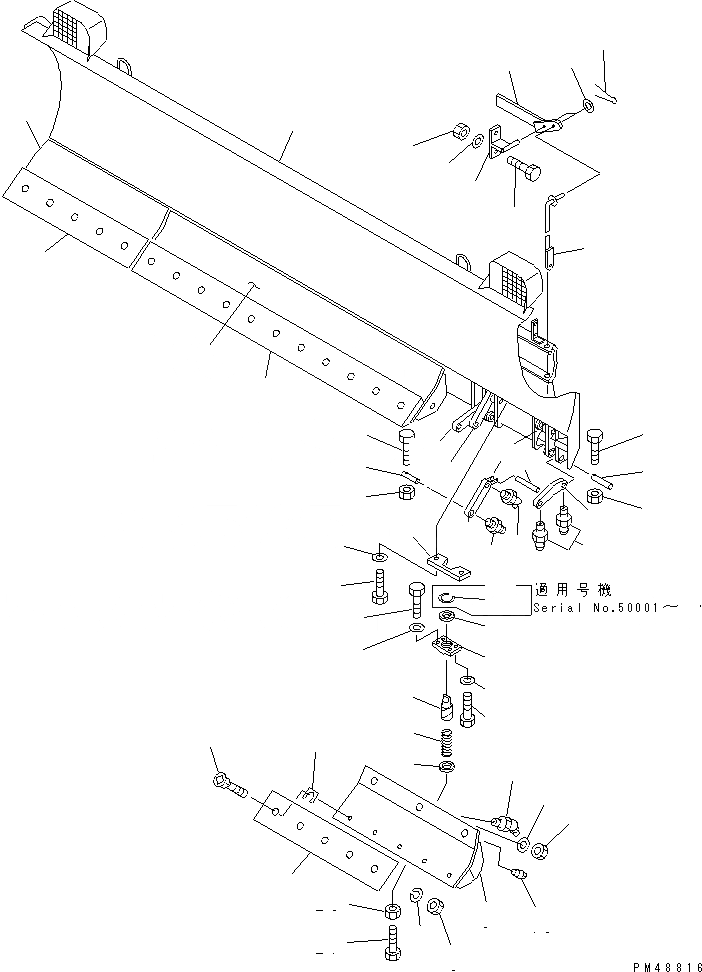 適用号機
Serial No.50001～

PM48816