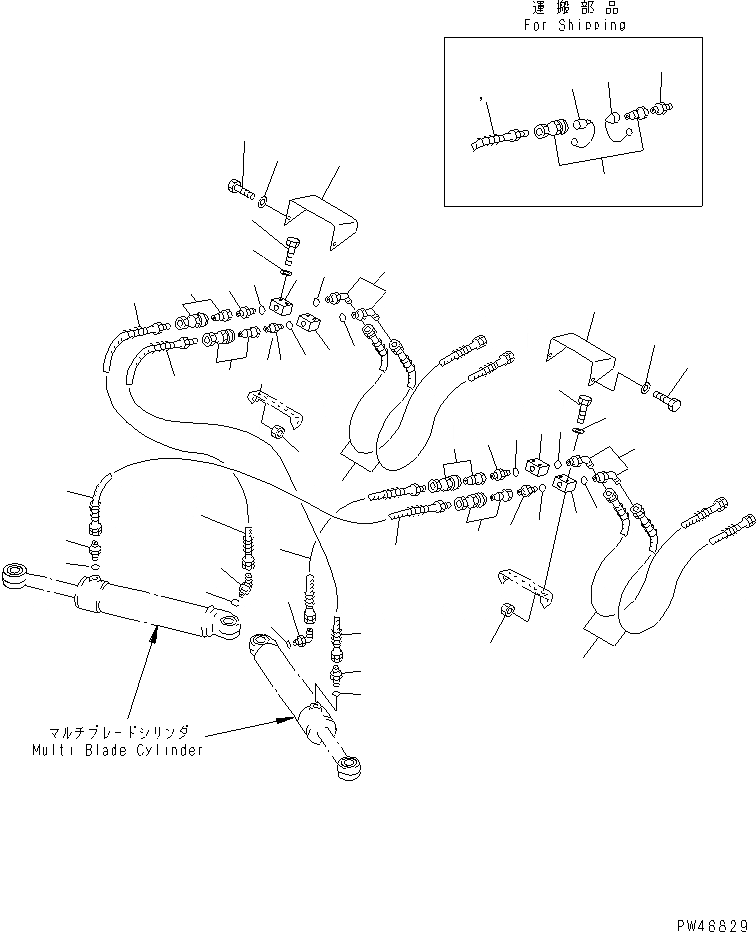 運搬部品
For Shipping

マルチブレードシリンダ
Multi Blade Cylinder

PW46829