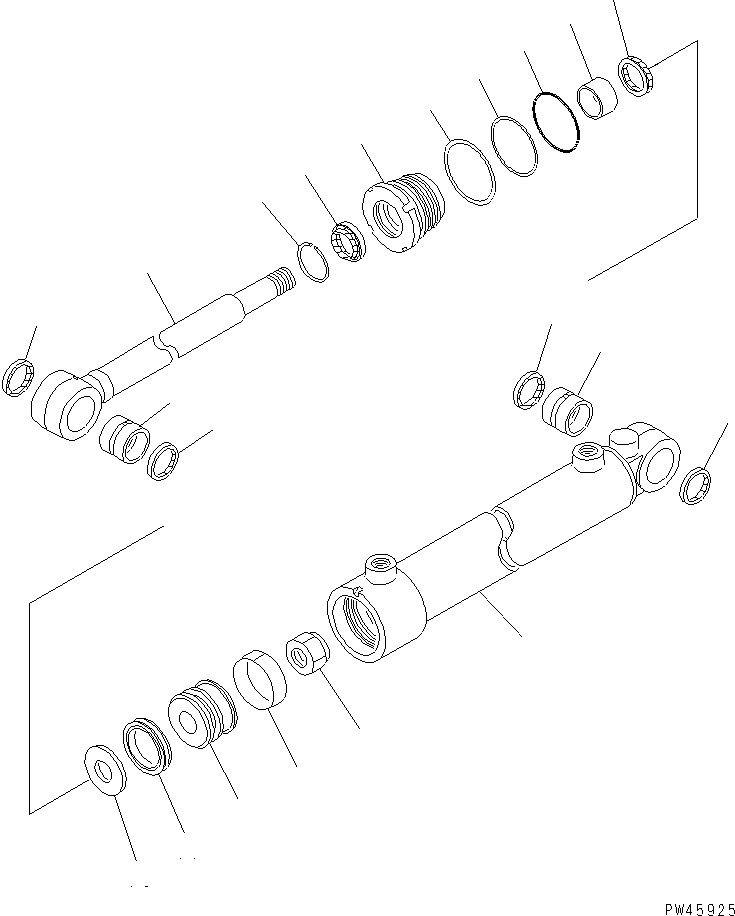 PW45925