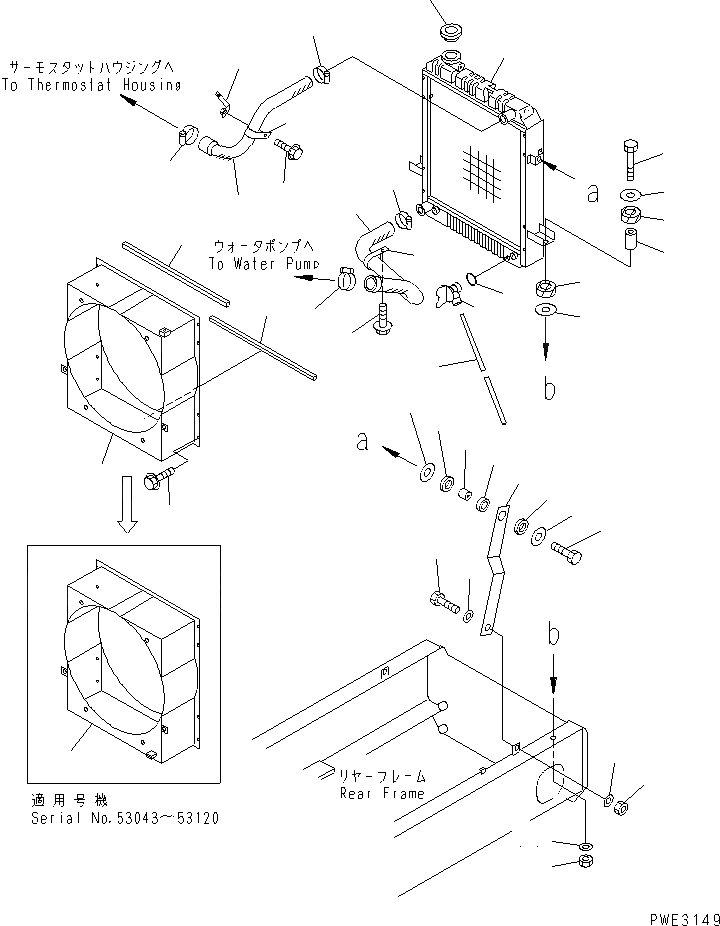 サーモスタットハウジングへ
To Thermostat Housing

ウォータポンプへ
To Water Pump

a

b

a

b

リヤーフレーム
Rear Frame

適用号機
Serial No.53043~53120

PWE3149