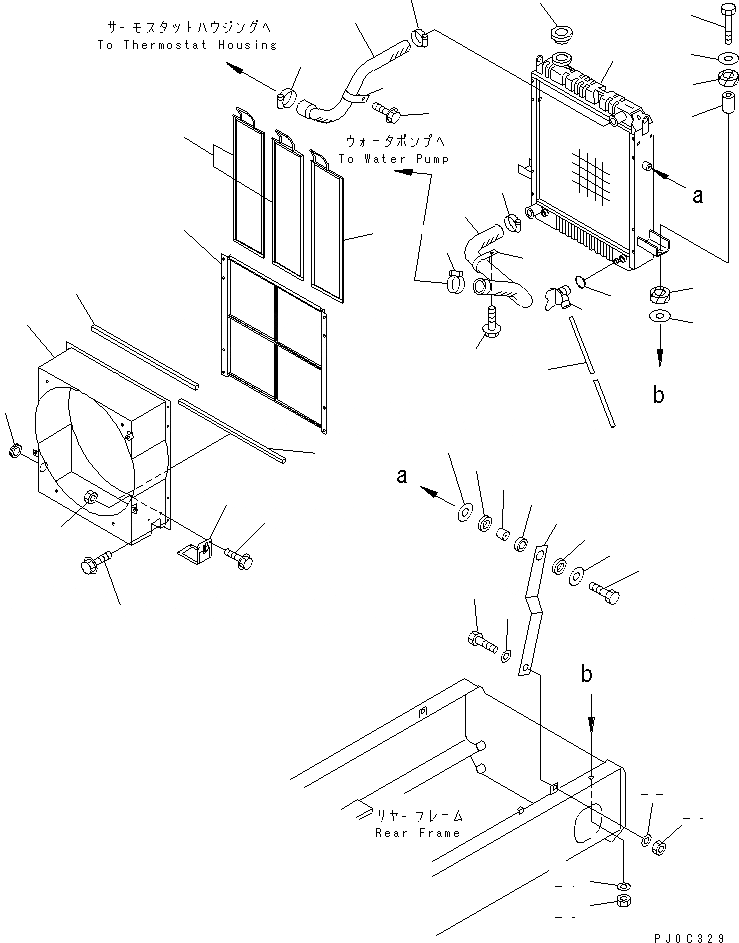 サーモスタットハウジングへ
To Thermostat Housing

ウォータポンプへ
To Water Pump

a

b

a

b

リヤーフレーム
Rear Frame

PJ0C329