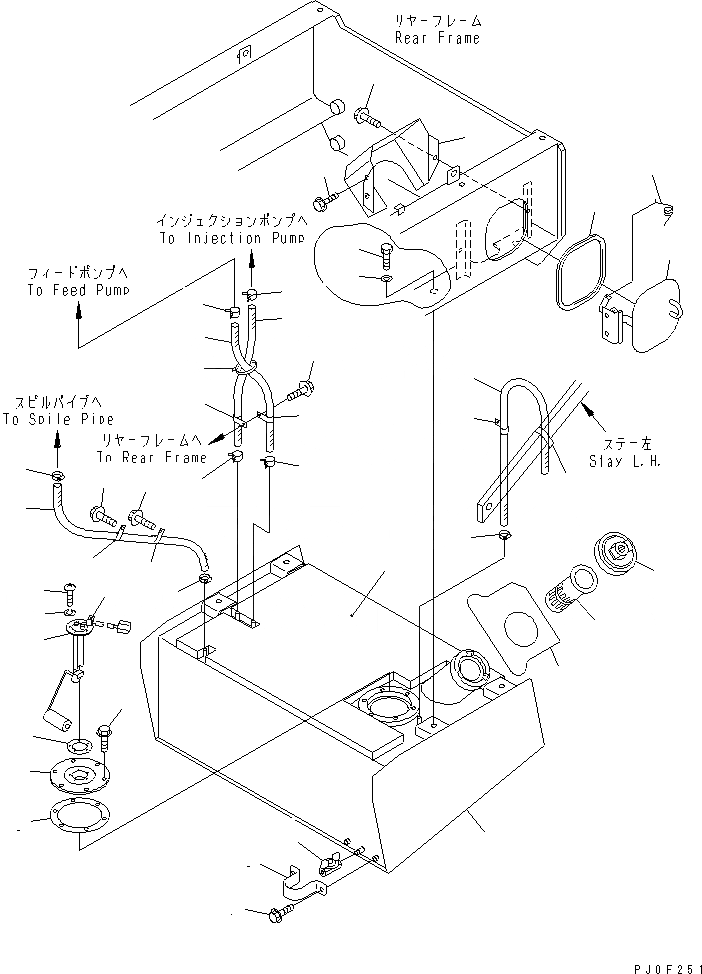 リヤーフレーム
Rear Frame

インジェクションポンプへ
To Injection Pump

フィードポンプへ
To Feed Pump

スピルパイプへ
To Spile Pipe

リヤーフレームへ
To Rear Frame

ステー左
Stay L.H.

PJ0F251