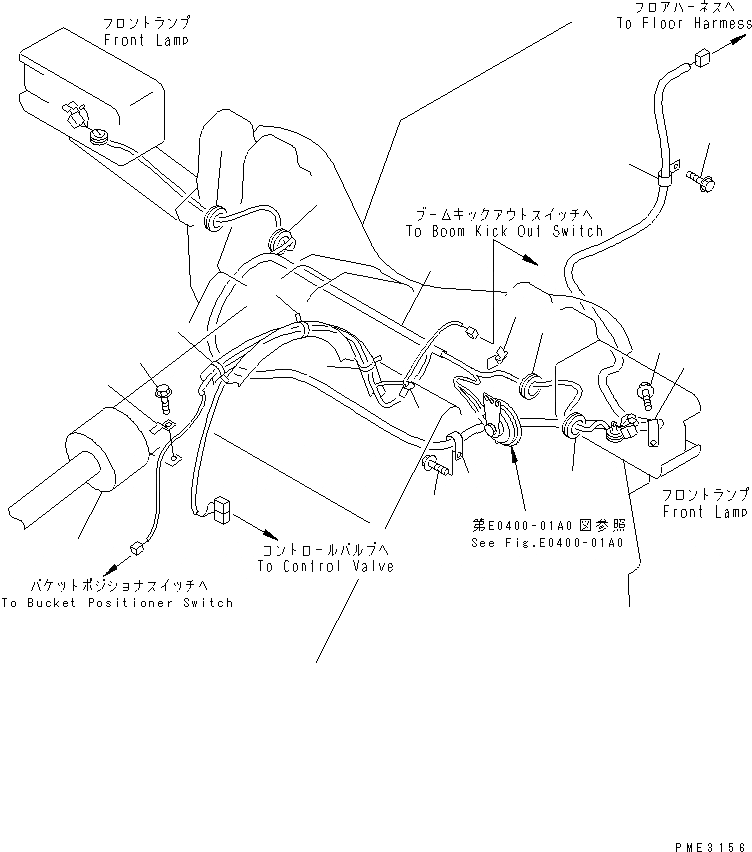 フロントランプ
Front Lamp

フロアハーネスへ
To Floor Harness

ブームキックアウトスイッチへ
To Boom Kick Out Switch

フロントランプ
Front Lamp

第E0400-01A0図参照
See Fig.E0400-01A0

コントロールバルブへ
To Control Valve

バケットポジショナスイッチへ
To Bucket Positioner Switch

PME3156