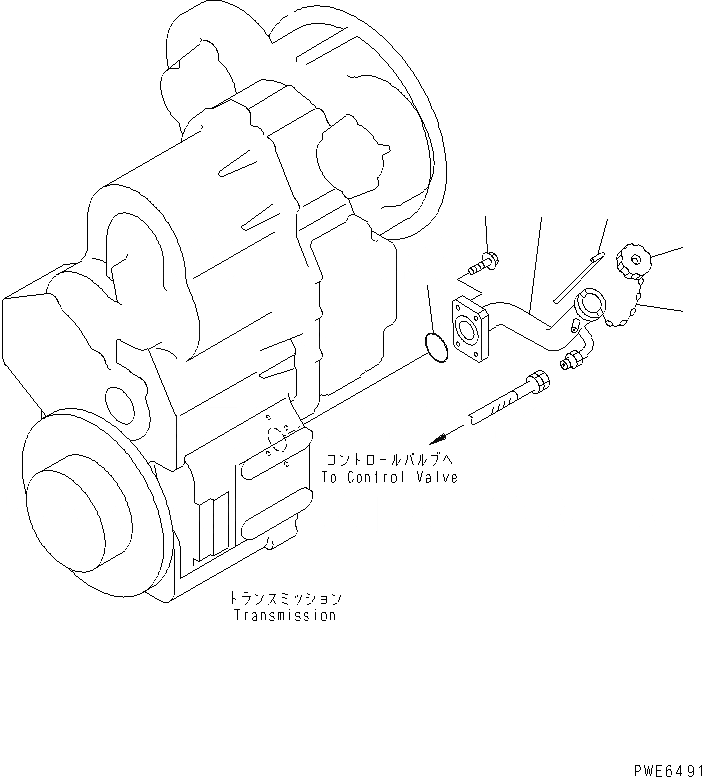 コントロールバルブへ
To Control Valve

トランスミッション
Transmission

PWE6491