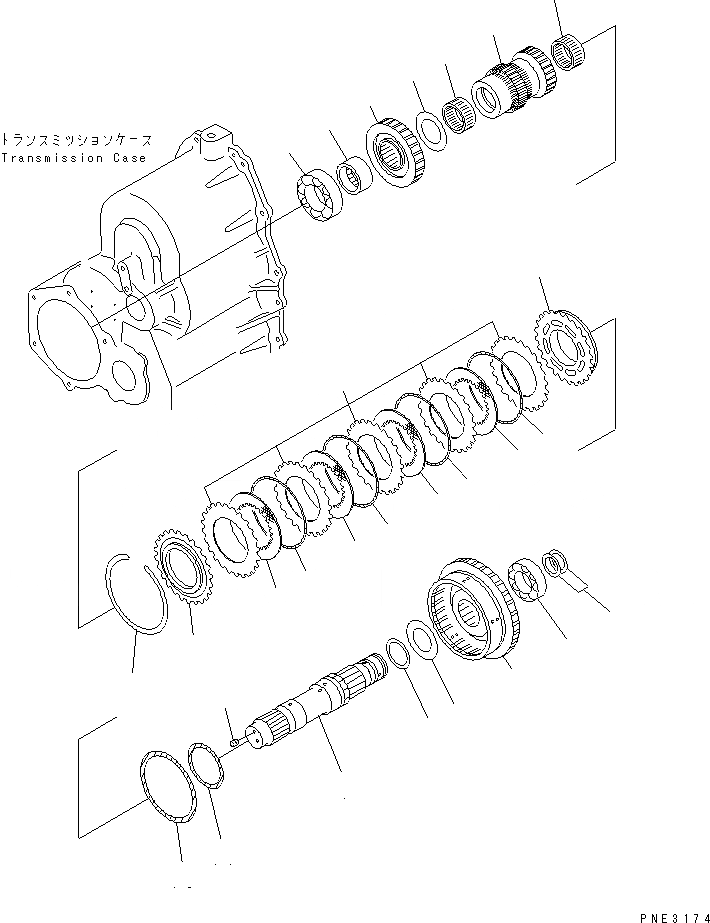 トランスミッションケース
Transmission Case

PNE3174