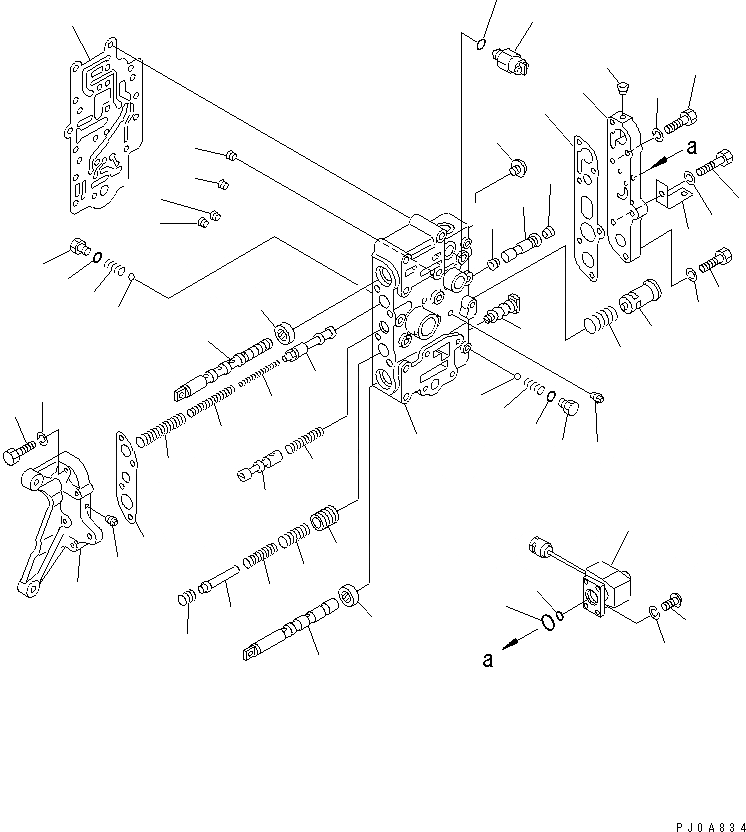 a

a

PJ0A834