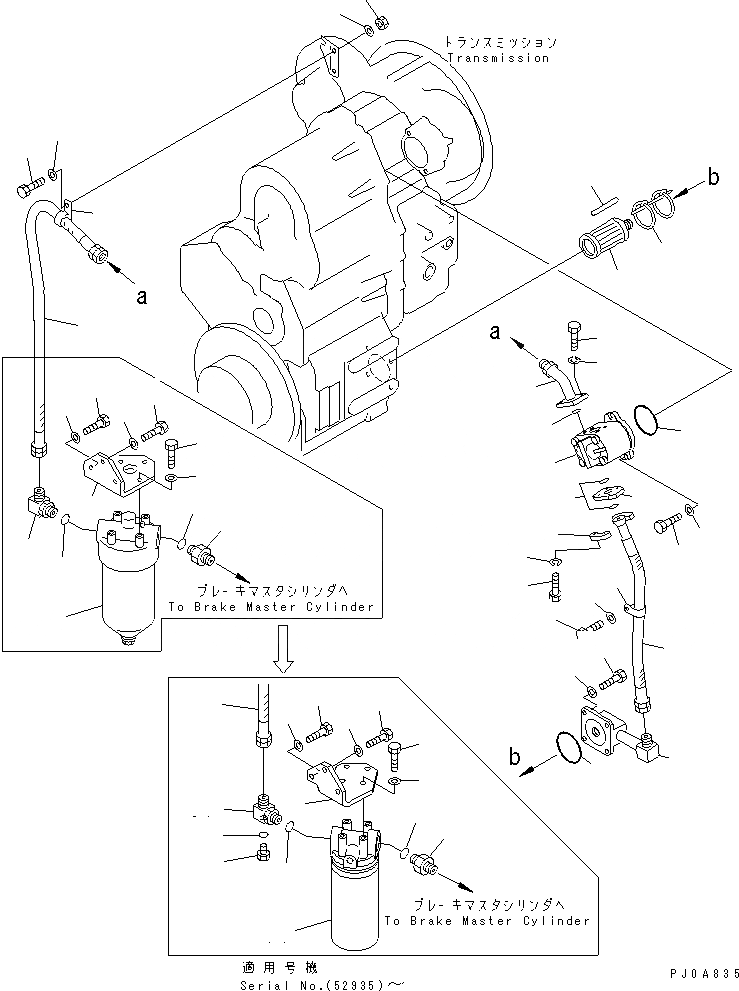 トランスミッション
Transmission

b

a

a

ブレーキマスタシリンダへ
To Brake Master Cylinder

b

ブレーキマスタシリンダへ
To Brake Master Cylinder

適用号機
Serial No.(52935)～

PJ0A835