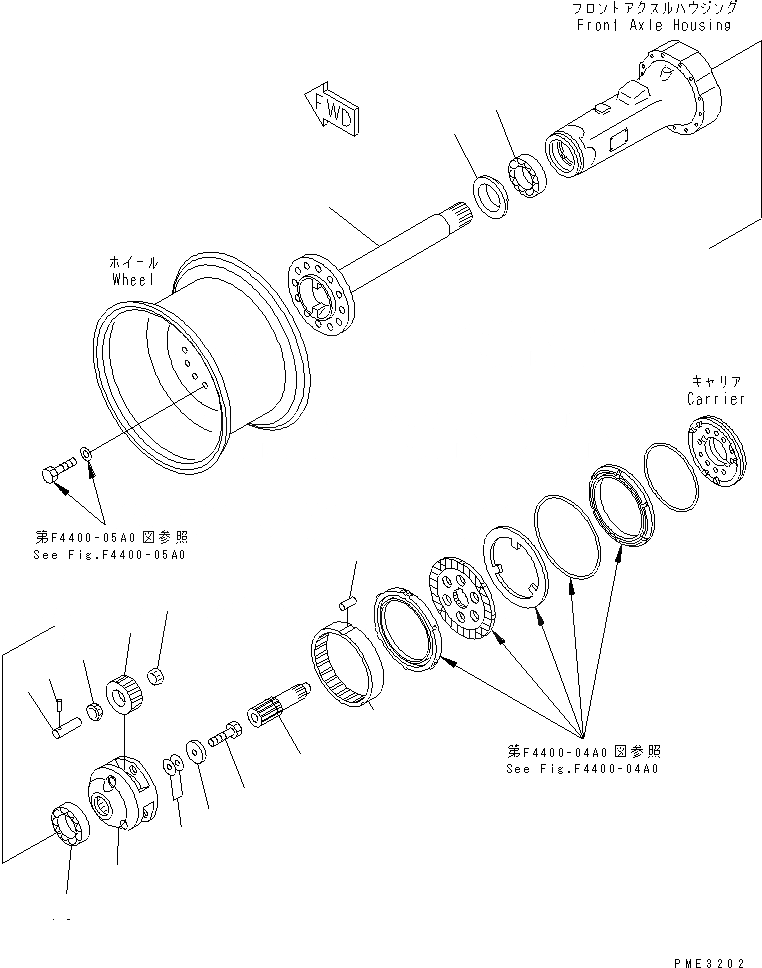 フロントアクスルハウジング
Front Axle Housing

FWD

ホイール
Wheel

キャリア
Carrier

第F4400-05A0 図参照
See Fig.F4400-05A0

第F4400-04A0 図参照
See Fig.F4400-04A0

PME3202