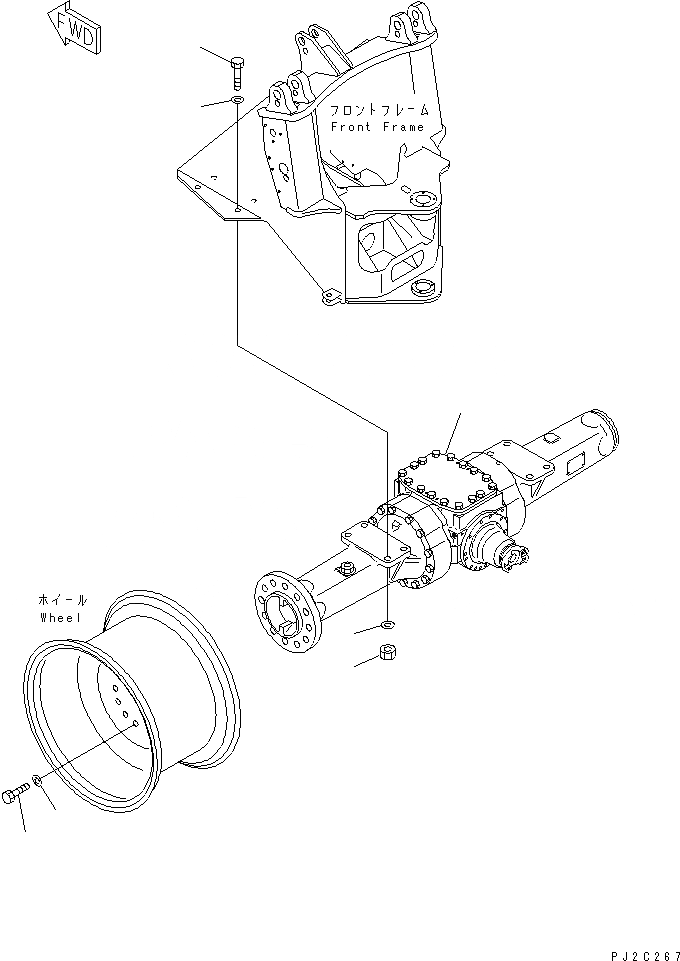 FWD

フロントフレーム
Front Frame

ホイール
Wheel

PJ2C267