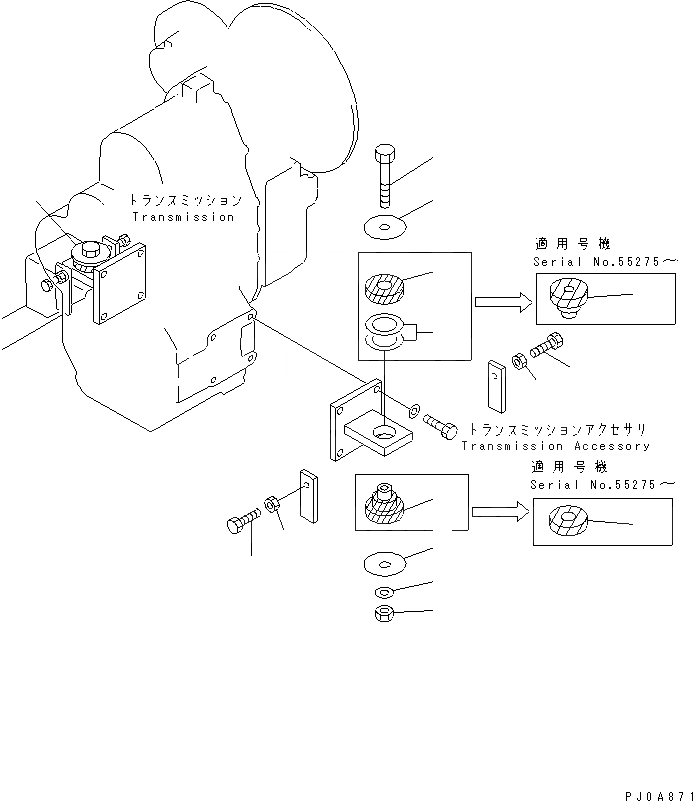 トランスミッション
Transmission

適用号機
Serial No.55275～

トランスミッションアクセサリ
Transmission Accessory

適用号機
Serial No.55275～

PJ0A871