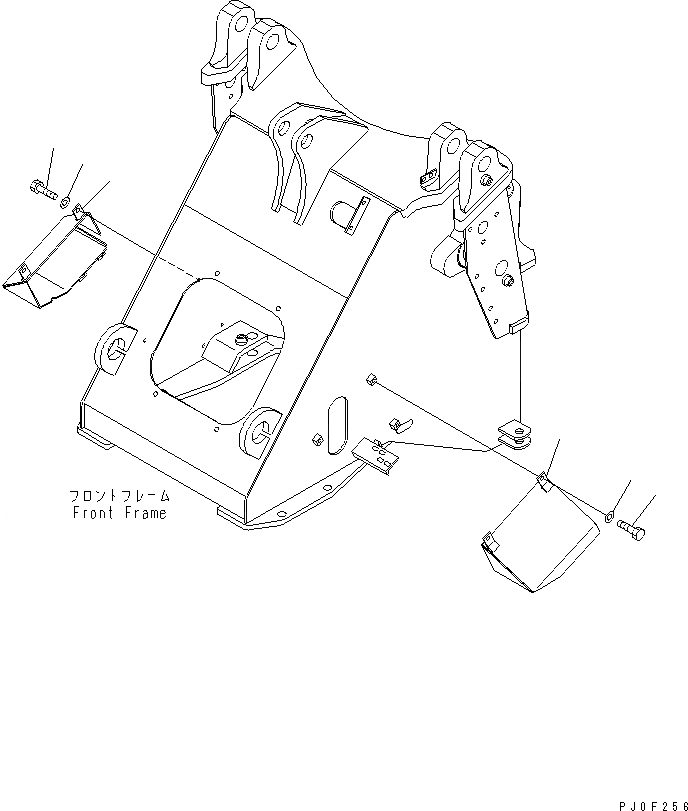 フロントフレーム
Front Frame

PJ0F256