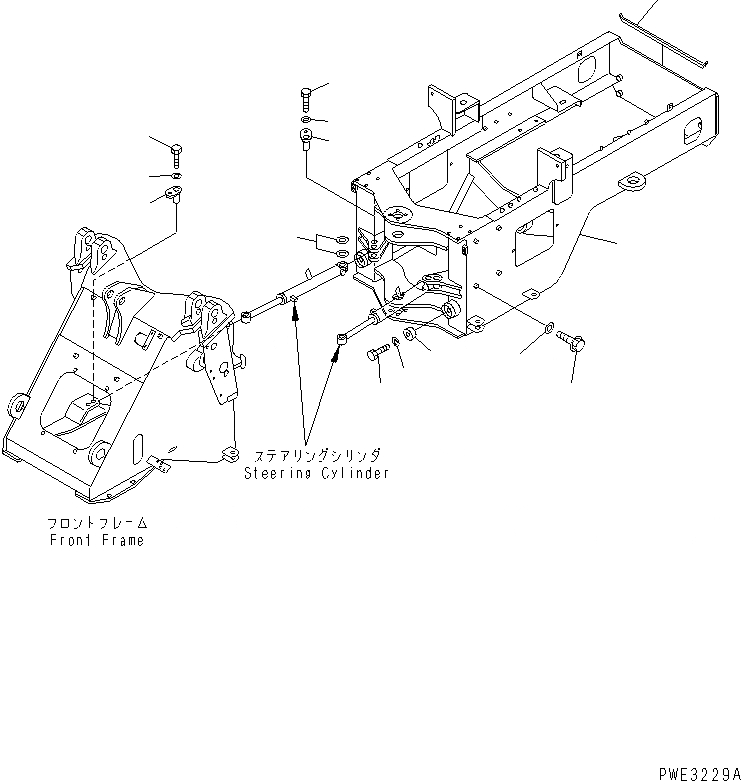 ステアリングシリンダ
Steering Cylinder

フロントフレーム
Front Frame

PWE3229A