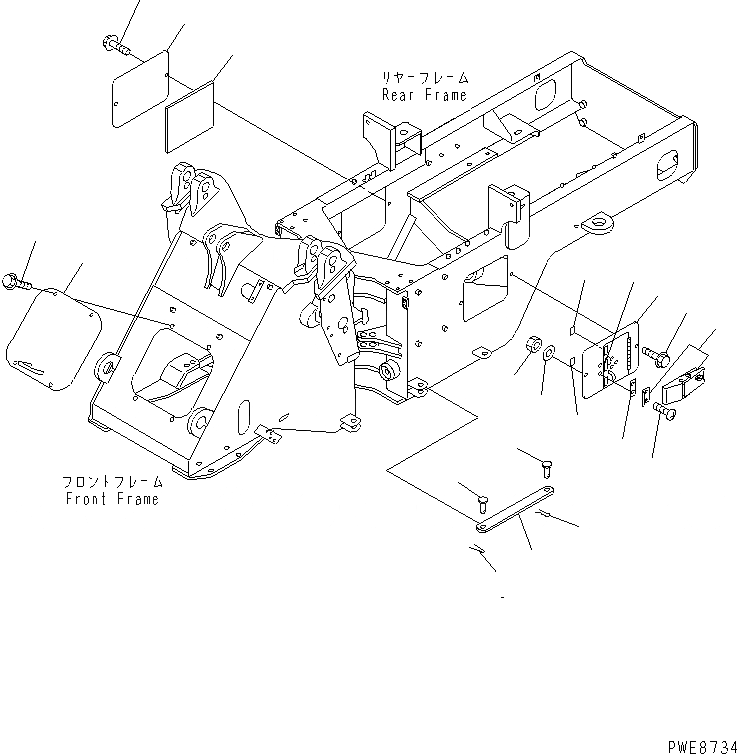 リヤーフレーム
Rear Frame

フロントフレーム
Front Frame

PWE8734