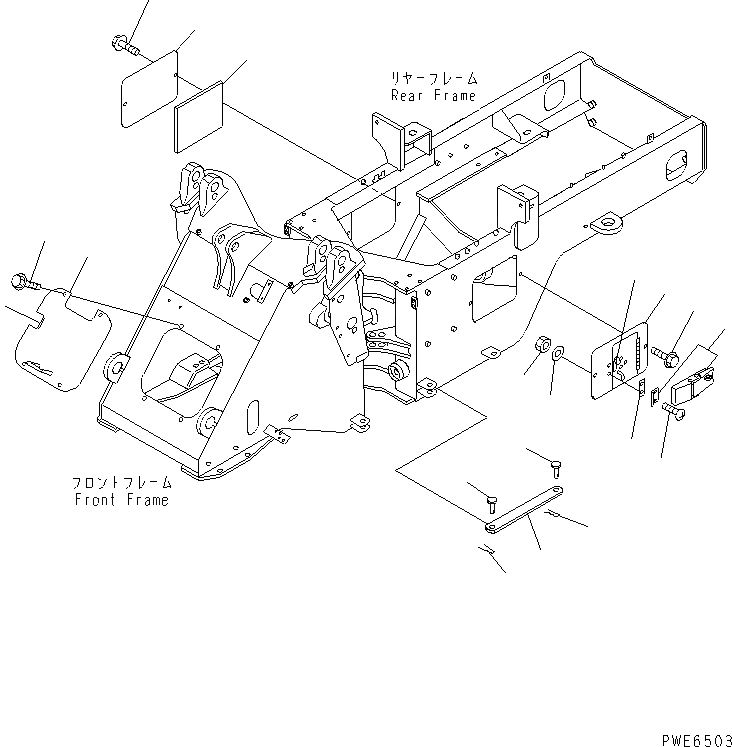 リヤーフレーム
Rear Frame

フロントフレーム
Front Frame

PWE6503