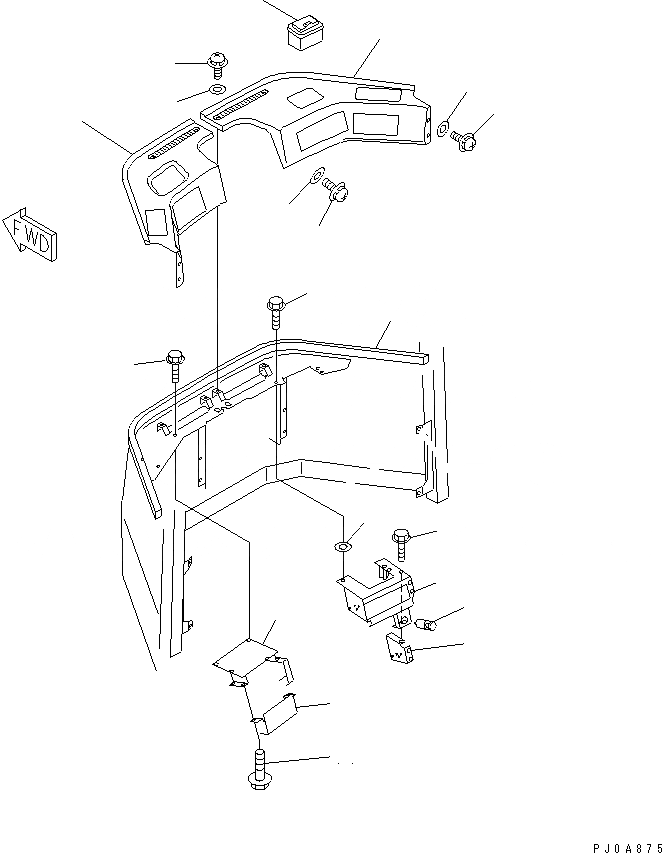 FWD

PJ0A875