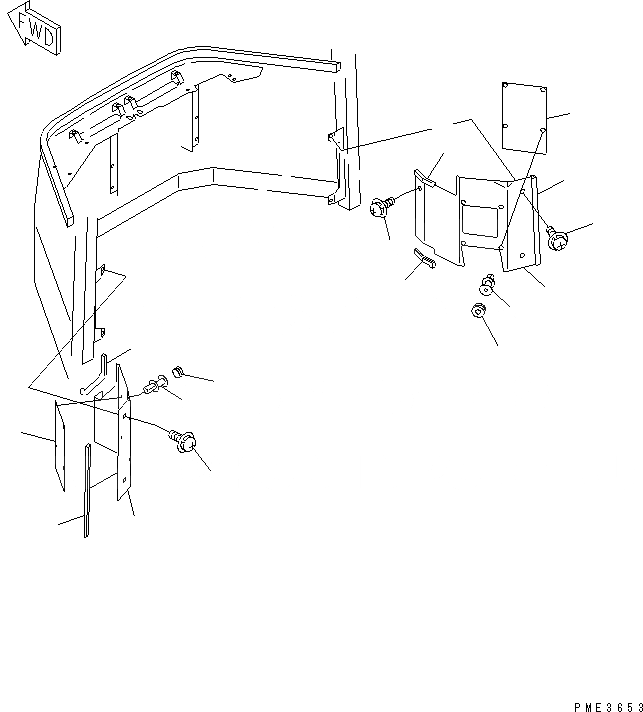 FWD

PME3653