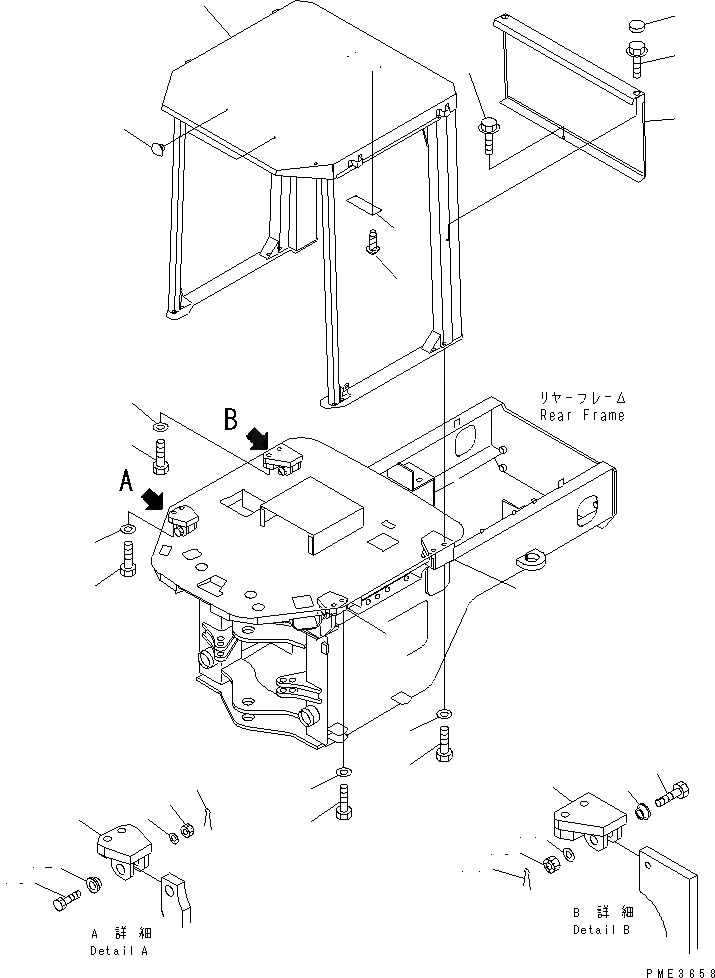 リヤーフレーム
Rear Frame

B

A

A 詳細
Detail A

B 詳細
Detail B

PME3658