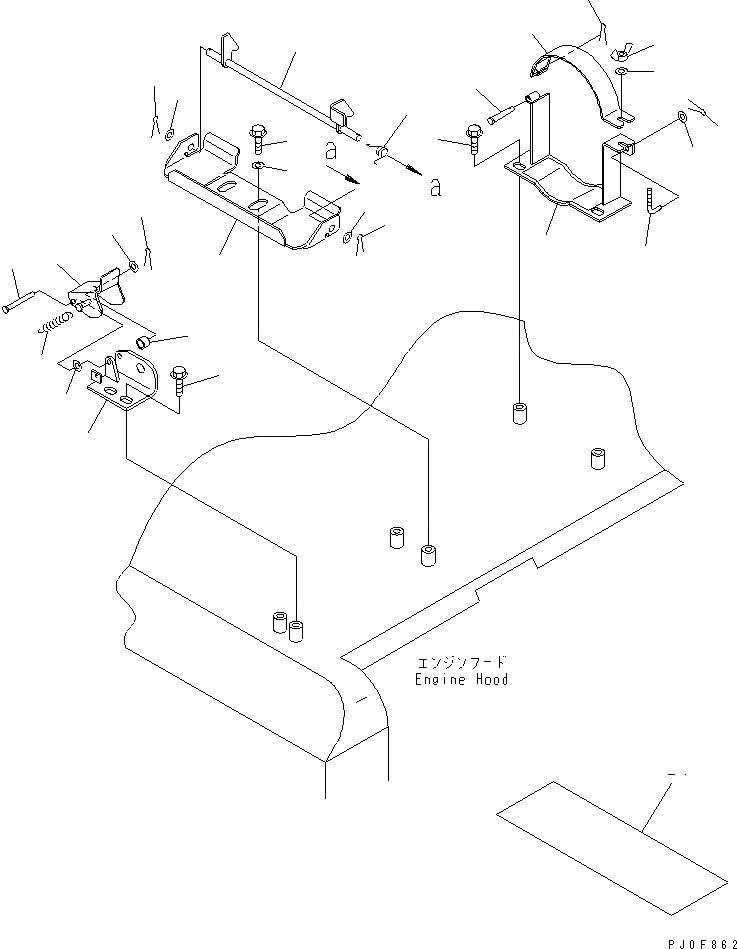 a

a

エンジンフード
Engine Hood

PJ0F862